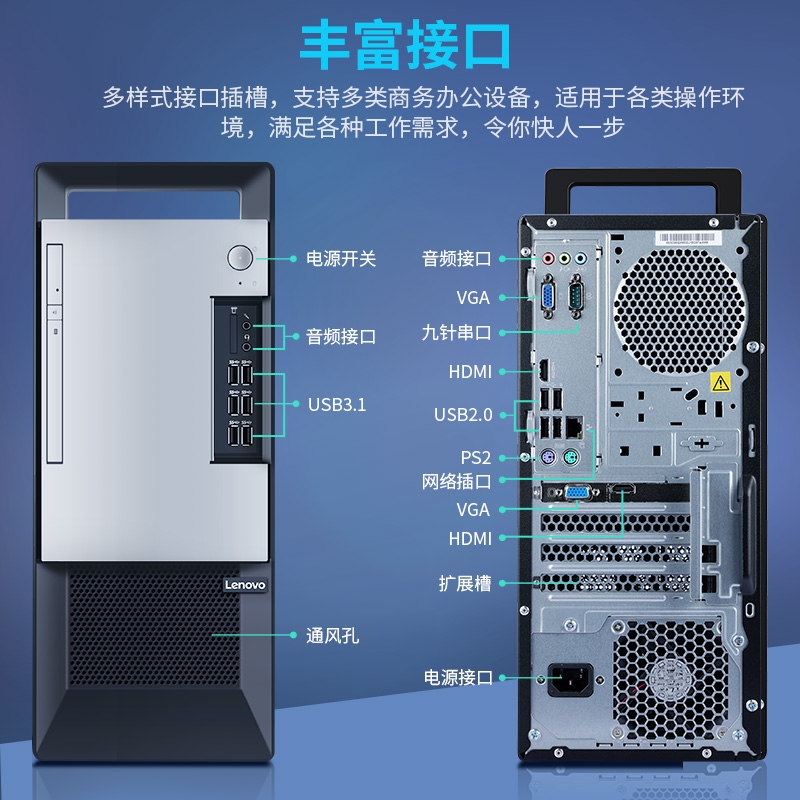 丰富接口

多样式接口插槽，支持多类商务办公设备，适用于各类操作环境，满足各种工作需求，令你快人一步

电源开关
音频接口
USB3.1
Lenovo
通风孔

音频接口
VGA
九针串口
HDMI
USB2.0
PS2
网络插口
VGA
HDMI
扩展槽
电源接口